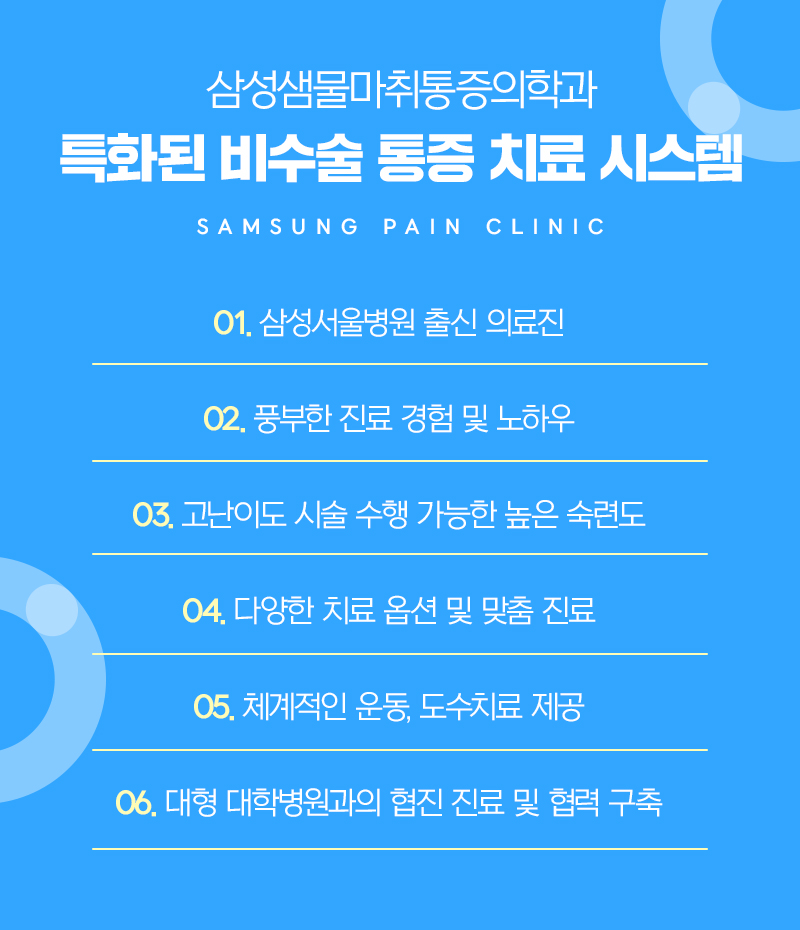 삼성샘물마취통증의학과

특화된 비수술 통증 치료 시스템

SAMSUNG PAIN CLINIC

01. 삼성서울병원 출신 의료진

02. 풍부한 진료 경험 및 노하우

03. 고난이도 시술 수행 가능한 높은 숙련도

04. 다양한 치료 옵션 및 맞춤 진료

05. 체계적인 운동, 도수치료 제공

06. 대형 대학병원과의 협진 진료 및 협력 구축