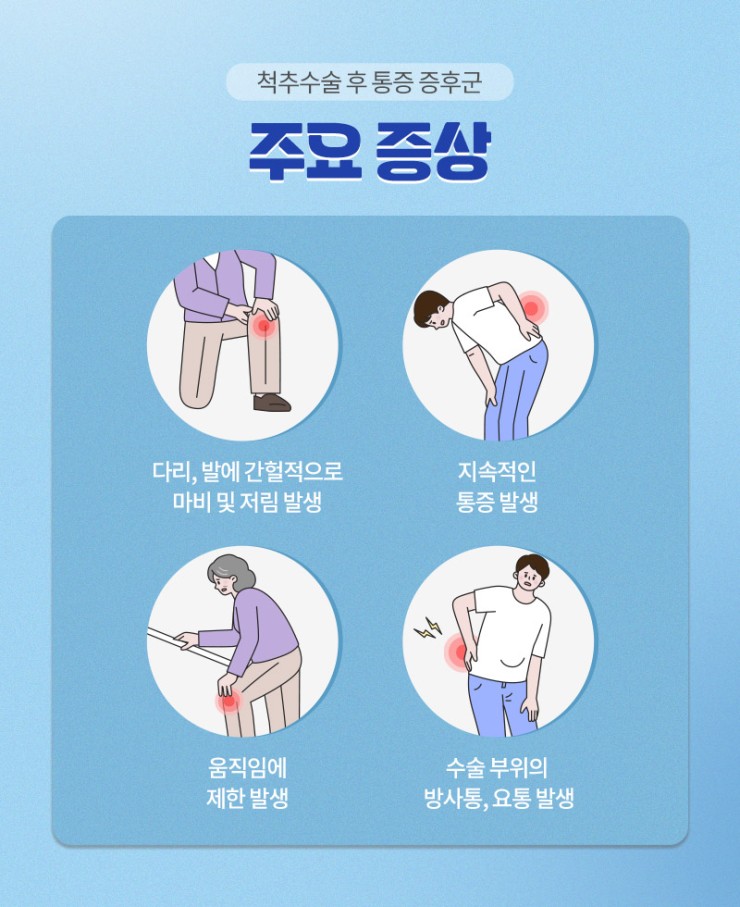 척추수술 후 통증 증후군

주요 증상

다리, 발에 간헐적으로 마비 및 저림 발생

지속적인 통증 발생

움직임에 제한 발생

수술 부위의 방사통, 요통 발생