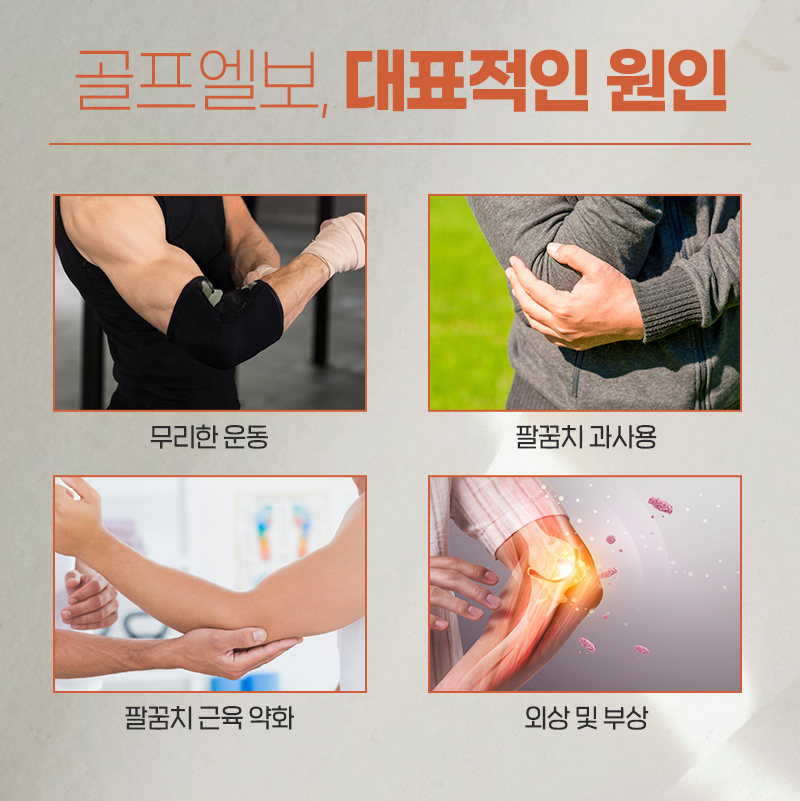 골프엘보, 대표적인 원인

무리한 운동

팔꿈치 과사용

팔꿈치 근육 약화

외상 및 부상